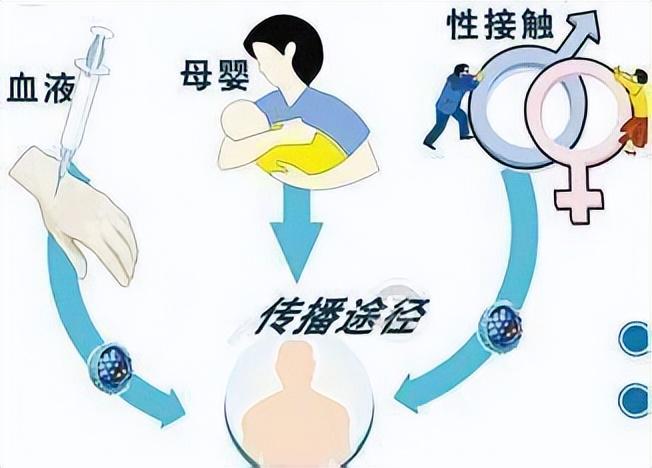 血液

母婴

性接触

传播途径